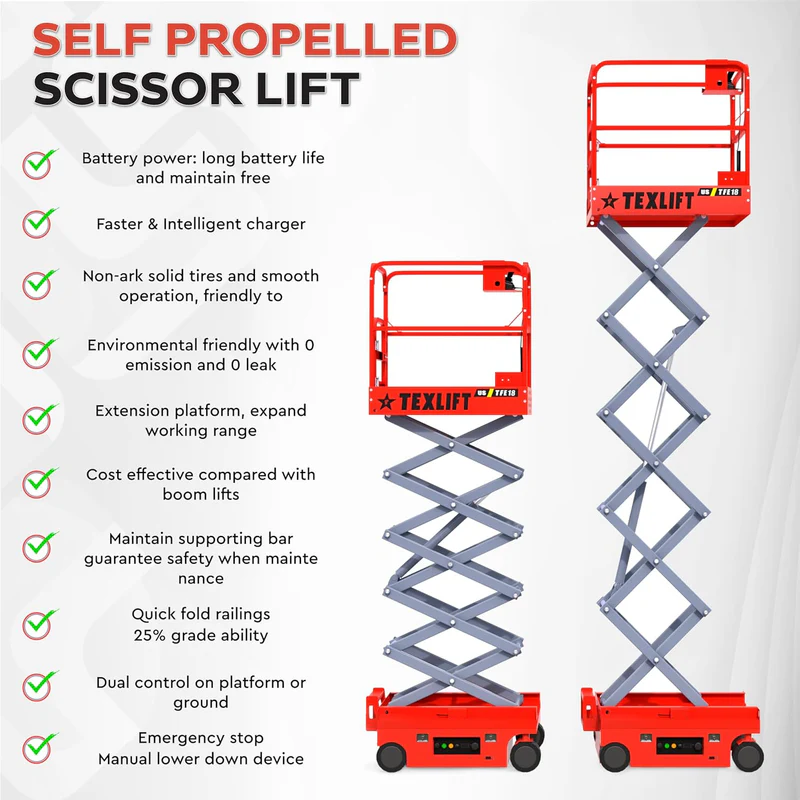 SELF PROPELLED
SCISSOR LIFT

Battery power: long battery life and maintain free

Faster & Intelligent charger

Non-ark solid tires and smooth operation, friendly to

Environmental friendly with 0 emission and 0 leak

Extension platform, expand working range

Cost effective compared with boom lifts

Maintain supporting bar guarantee safety when mainte nance

Quick fold railings
25% grade ability

Dual control on platform or ground

Emergency stop
Manual lower down device

TEXLIFT US TFE18

TEXLIFT US TFE18